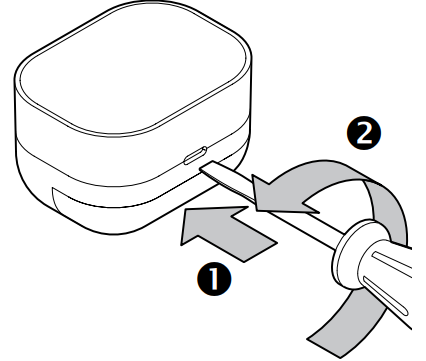 2

1