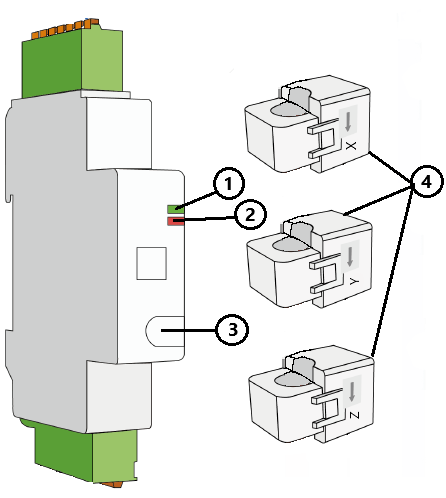 1
2
3
4
X
Y
Z