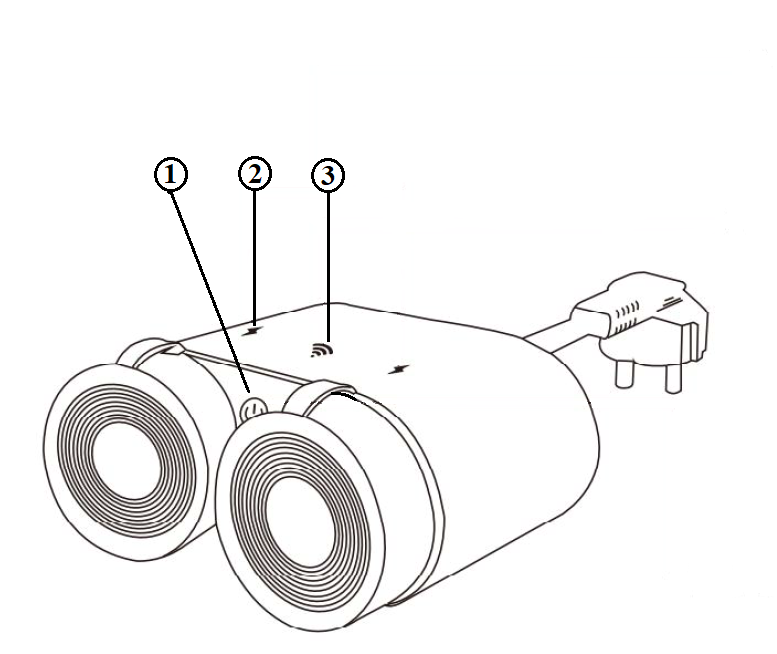 1
2
3