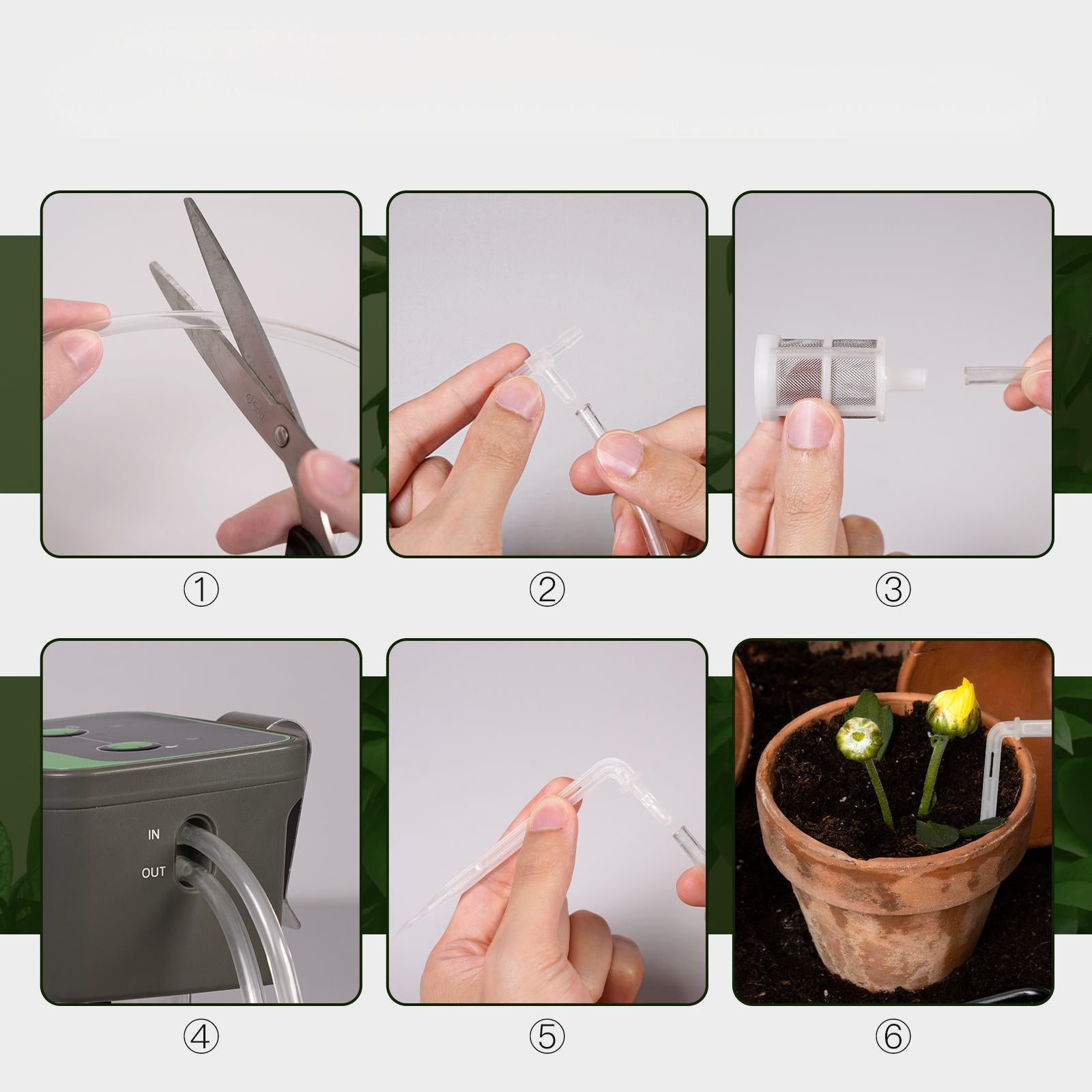 ①

②

③

IN

OUT

④

⑤

⑥