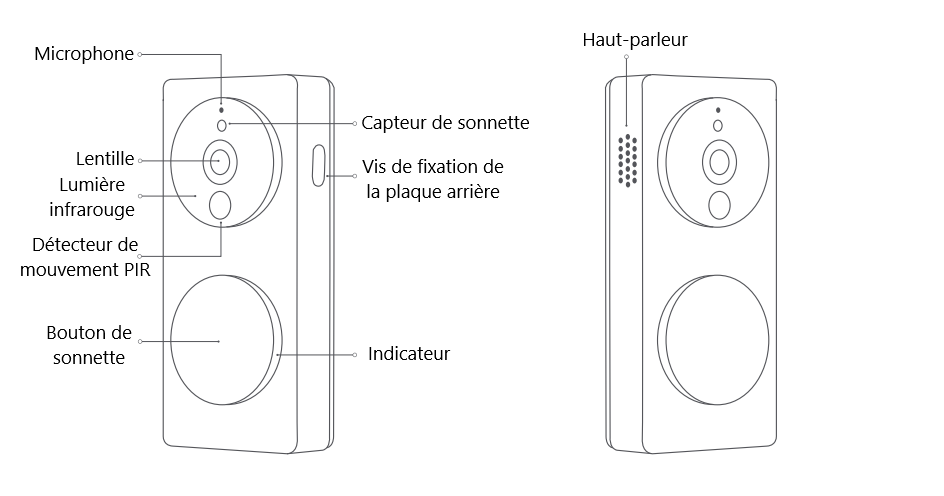 Microphone

Lentille

Lumière infrarouge

Détecteur de mouvement PIR

Bouton de sonnette

Capteur de sonnette

Vis de fixation de la plaque arrière

Indicateur

Haut-parleur