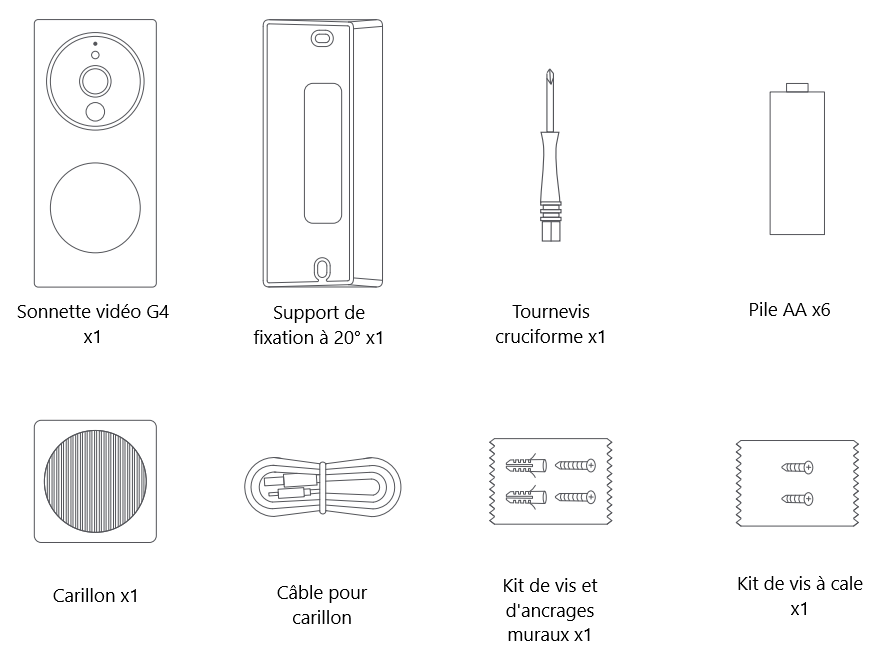 Sonnette vidéo G4 x1

Support de fixation à 20° x1

Tournevis cruciforme x1

Pile AA x6

Carillon x1

Câble pour carillon

Kit de vis et d'ancrages muraux x1

Kit de vis à cale x1