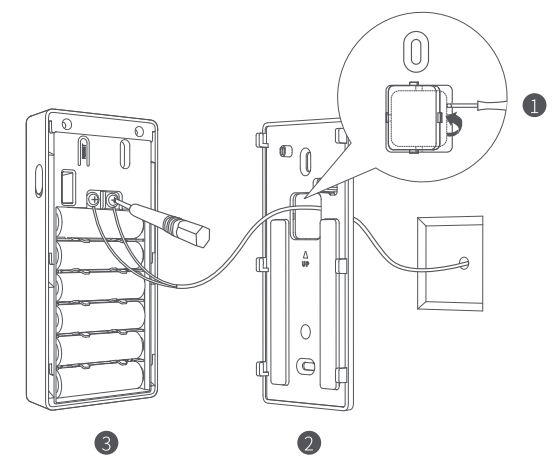 1

UP

3

2