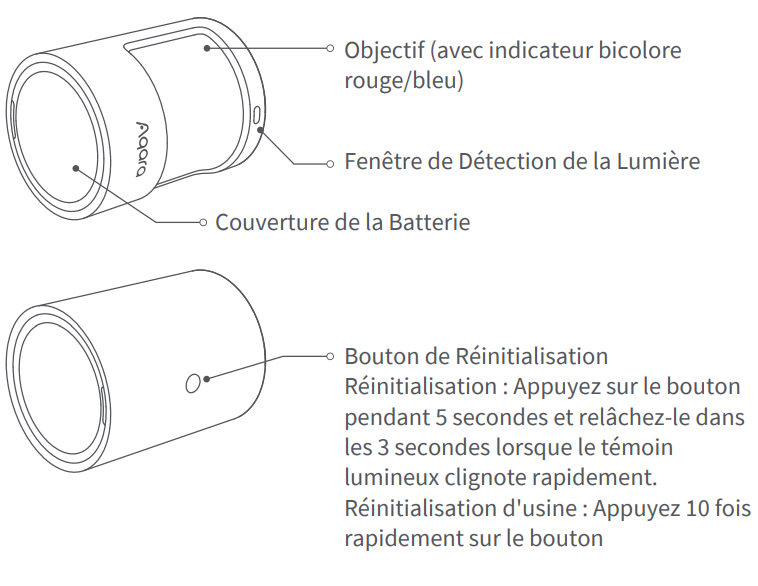 Aqara

Objectif (avec indicateur bicolore rouge/bleu)

Fenêtre de Détection de la Lumière

Couverture de la Batterie

Bouton de Réinitialisation
Réinitialisation : Appuyez sur le bouton pendant 5 secondes et relâchez-le dans les 3 secondes lorsque le témoin lumineux clignote rapidement.
Réinitialisation d'usine : Appuyez 10 fois rapidement sur le bouton